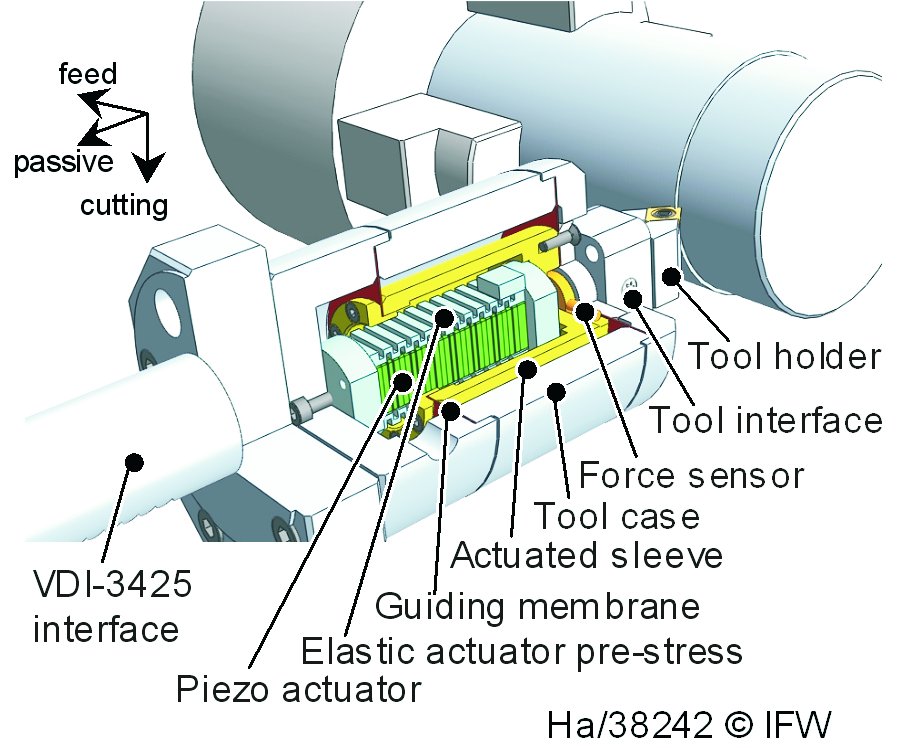 feed
passive
cutting

Tool holder
Tool interface
Force sensor
Tool case
Actuated sleeve
Guiding membrane
Elastic actuator pre-stress
Piezo actuator
VDI-3425 interface

Ha/38242 © IFW