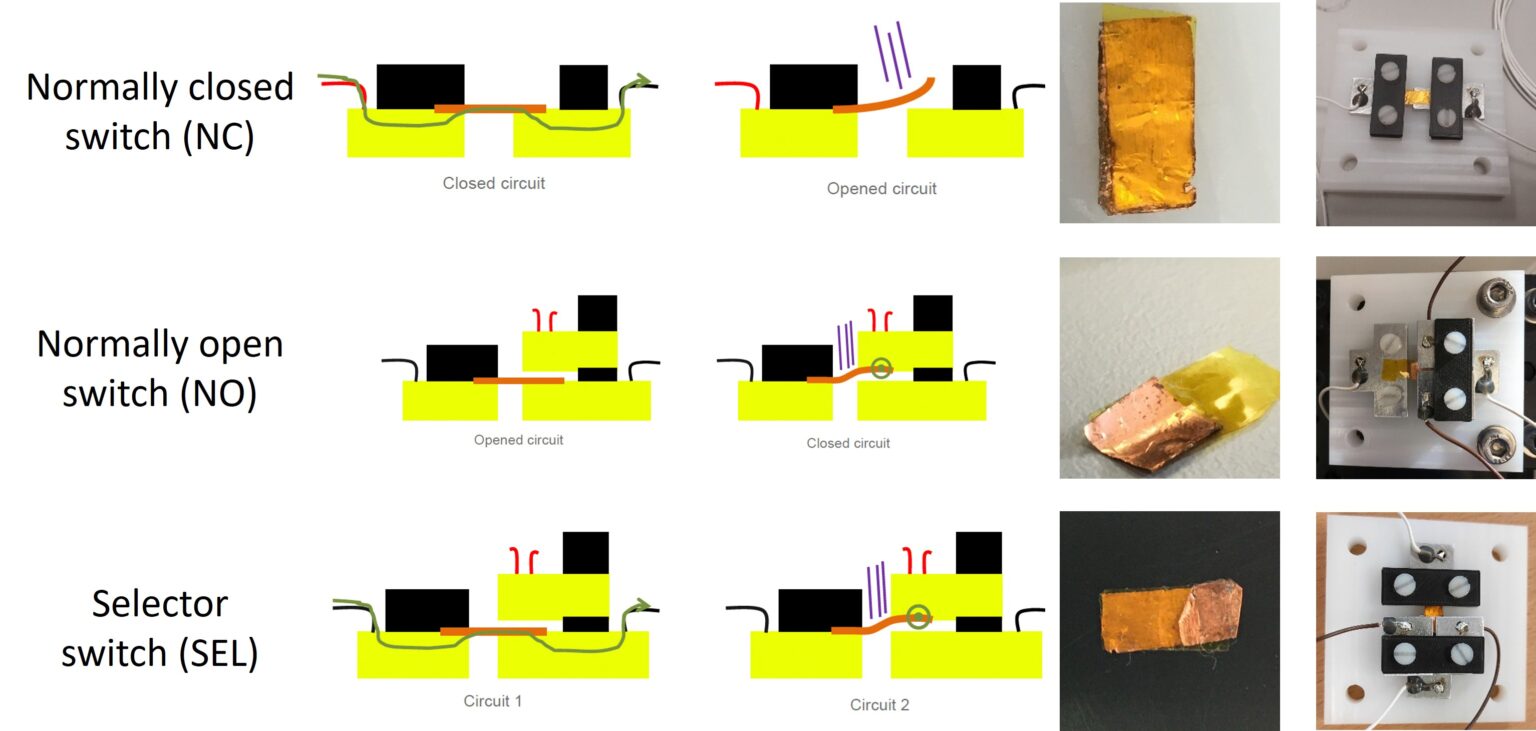 Normally closed switch (NC)

Closed circuit

Opened circuit

Normally open switch (NO)

Opened circuit

Closed circuit

Selector switch (SEL)

Circuit 1

Circuit 2